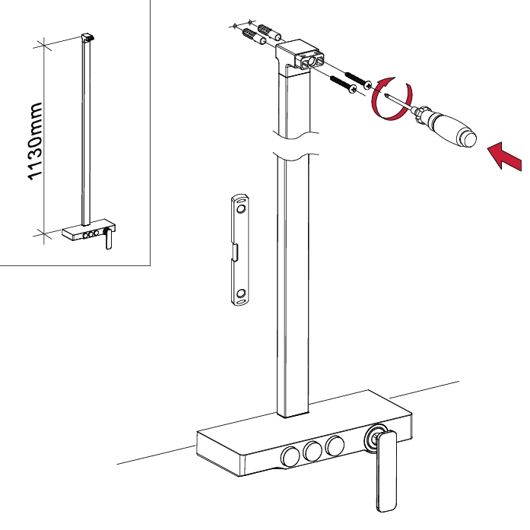 1130mm