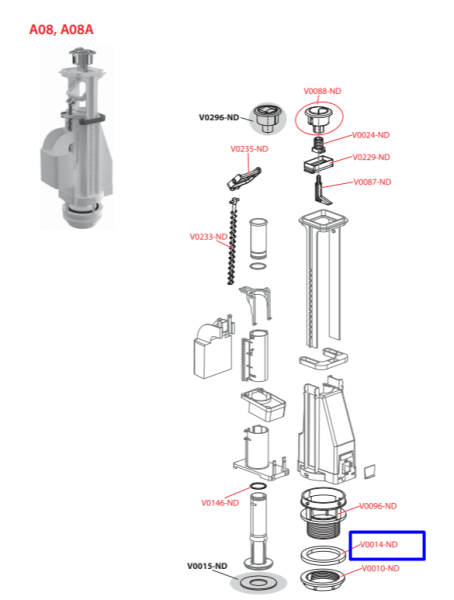 A08, A08A

V0088-ND

V0296-ND

V0024-ND

V0235-ND

V0229-ND

V0087-ND

V0233-ND

V0146-ND

V0096-ND

V0014-ND

V0015-ND

V0010-ND