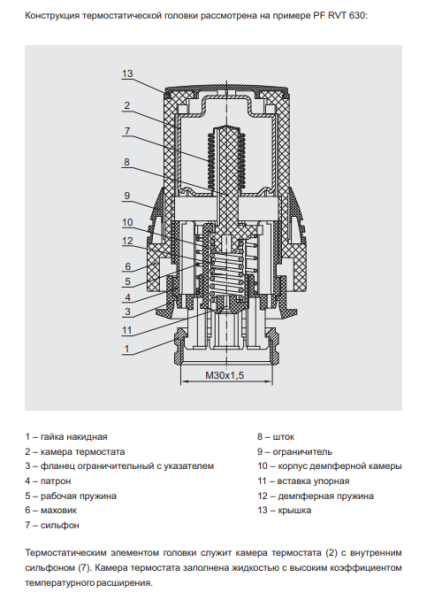 Конструкция термостатической головки рассмотрена на примере PF RVT 630:

13
2
7
8
9
10
12
6
5
4
3
11
1
M30x1,5

1 – гайка накидная
2 – камера термостата
3 – фланец ограничительный с указателем
4 – патрон
5 – рабочая пружина
6 – маховик
7 – сильфон

8 – шток
9 – ограничитель
10 – корпус демпферной камеры
11 – вставка упорная
12 – демпферная пружина
13 – крышка

Термостатическим элементом головки служит камера термостата (2) с внутренним сильфоном (7). Камера термостата заполнена жидкостью с высоким коэффициентом температурного расширения.