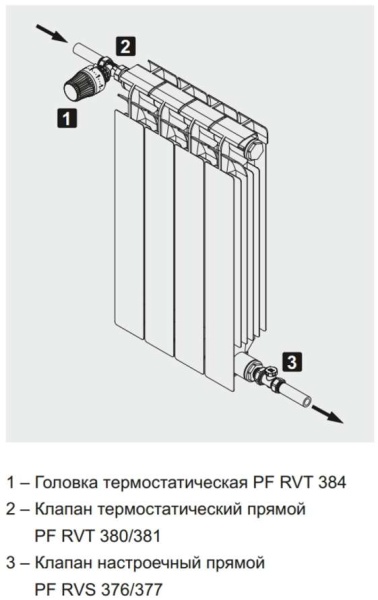 2

1

3

1 – Головка термостатическая PF RVT 384
2 – Клапан термостатический прямой PF RVT 380/381
3 – Клапан настроечный прямой PF RVS 376/377