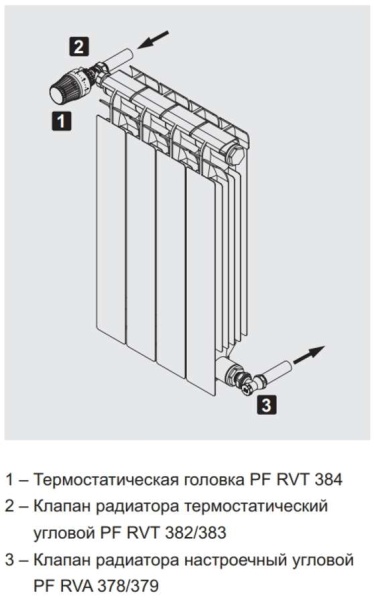 2

1

3

1 – Термостатическая головка PF RVT 384
2 – Клапан радиатора термостатический угловой PF RVT 382/383
3 – Клапан радиатора настроечный угловой PF RVA 378/379