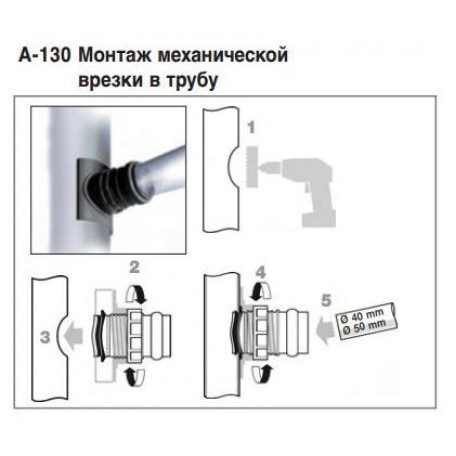 A-130 Монтаж механической врезки в трубу

1

2

3

4

5

Ø 40 mm
Ø 50 mm