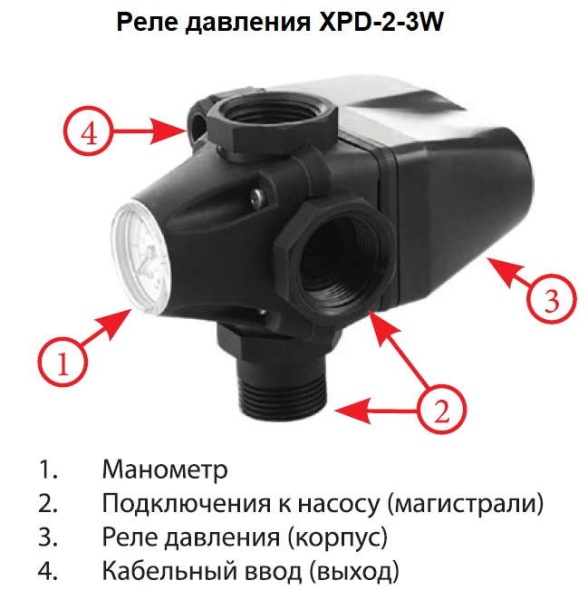 Реле давления XPD-2-3W

4

3

1

2

1. Манометр
2. Подключения к насосу (магистрали)
3. Реле давления (корпус)
4. Кабельный ввод (выход)